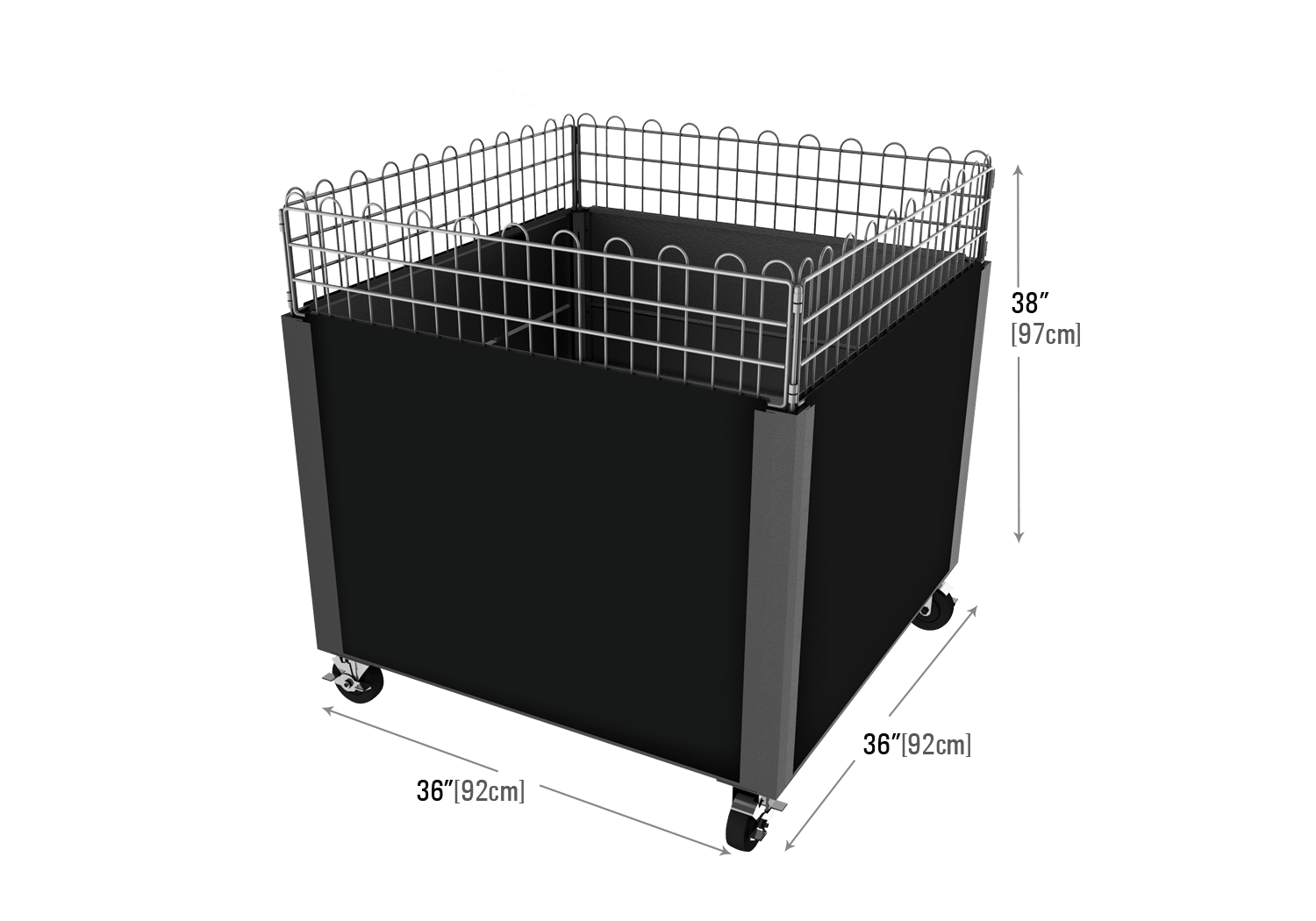 38″
[97cm]

36″[92cm]

36″[92cm]