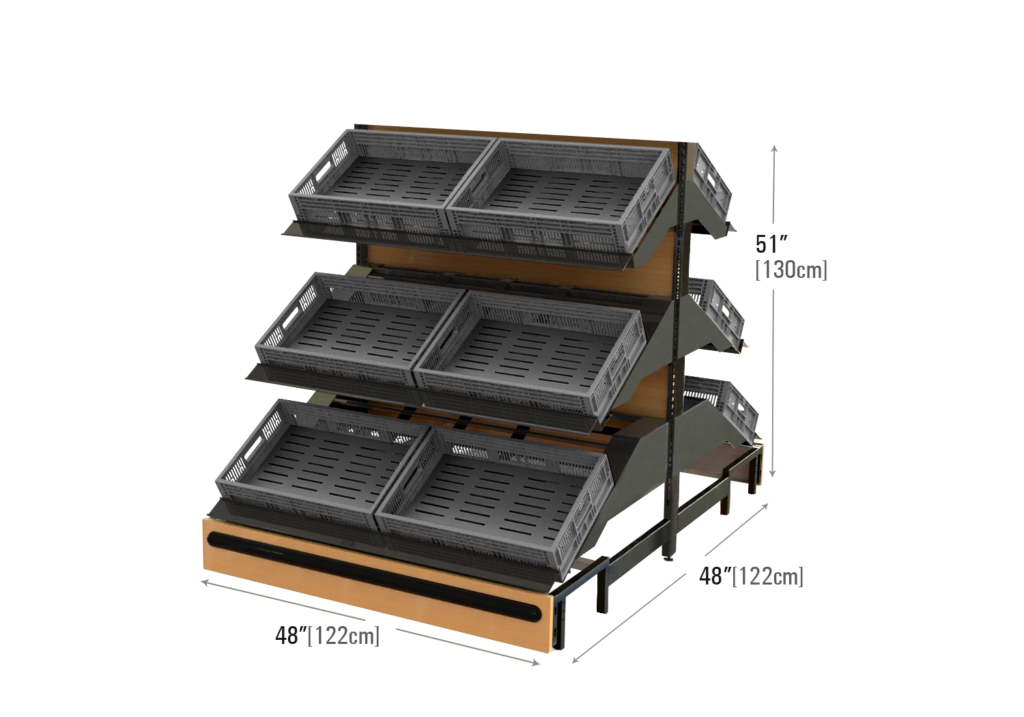 51″
[130cm]

48″[122cm]

48″[122cm]